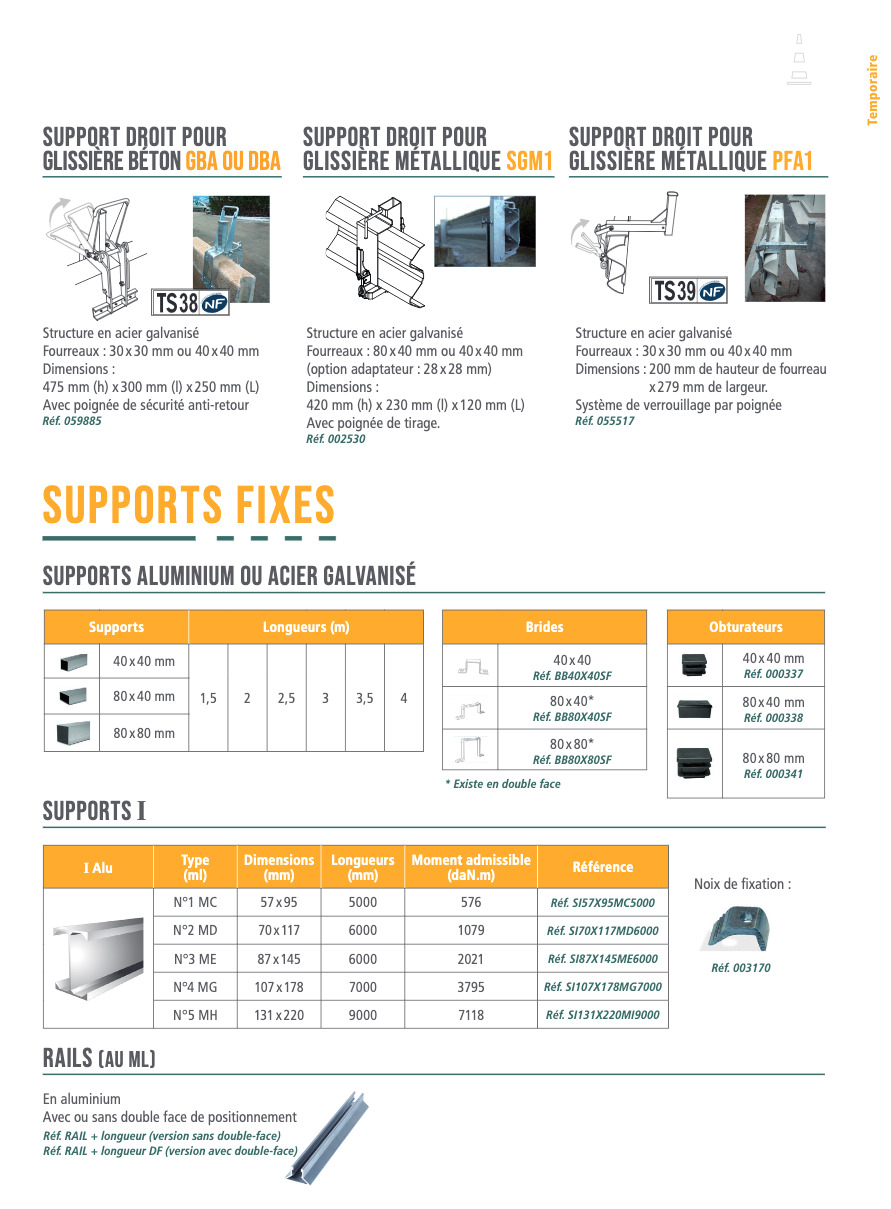 Temporaire

SUPPORT DROIT POUR GLISSIÈRE BÉTON GBA OU DBA

TS38 NF

Structure en acier galvanisé
Fourreaux : 30 x 30 mm ou 40 x 40 mm
Dimensions :
475 mm (h) x 300 mm (l) x 250 mm (L)
Avec poignée de sécurité anti-retour
Réf. 059885

SUPPORT DROIT POUR GLISSIÈRE MÉTALLIQUE SGM1

Structure en acier galvanisé
Fourreaux : 80 x 40 mm ou 40 x 40 mm
(option adaptateur : 28 x 28 mm)
Dimensions :
420 mm (h) x 230 mm (l) x 120 mm (L)
Avec poignée de tirage.
Réf. 002530

SUPPORT DROIT POUR GLISSIÈRE MÉTALLIQUE PFA1

TS39 NF

Structure en acier galvanisé
Fourreaux : 30 x 30 mm ou 40 x 40 mm
Dimensions : 200 mm de hauteur de fourreau x 279 mm de largeur.
Système de verrouillage par poignée
Réf. 055517

SUPPORTS FIXES

SUPPORTS ALUMINIUM OU ACIER GALVANISÉ

| Supports | | Longueurs (m) | | | | | |
|---|---|---|---|---|---|---|---|
| | 40 x 40 mm | 1,5 | 2 | 2,5 | 3 | 3,5 | 4 |
| | 80 x 40 mm | | | | | | |
| | 80 x 80 mm | | | | | | |

| Brides | |
|---|---|
| | 40 x 40 Réf. BB40X40SF |
| | 80 x 40* Réf. BB80X40SF |
| | 80 x 80* Réf. BB80X80SF |

* Existe en double face

| Obturateurs | |
|---|---|
| | 40 x 40 mm Réf. 000337 |
| | 80 x 40 mm Réf. 000338 |
| | 80 x 80 mm Réf. 000341 |

SUPPORTS I

| I Alu | Type (ml) | Dimensions (mm) | Longueurs (mm) | Moment admissible (daN.m) | Référence |
|---|---|---|---|---|---|
| | N°1 MC | 57 x 95 | 5000 | 576 | Réf. SI57X95MC5000 |
| | N°2 MD | 70 x 117 | 6000 | 1079 | Réf. SI70X117MD6000 |
| | N°3 ME | 87 x 145 | 6000 | 2021 | Réf. SI87X145ME6000 |
| | N°4 MG | 107 x 178 | 7000 | 3795 | Réf. SI107X178MG7000 |
| | N°5 MH | 131 x 220 | 9000 | 7118 | Réf. SI131X220MI9000 |

Noix de fixation :
Réf. 003170

RAILS (AU ML)

En aluminium
Avec ou sans double face de positionnement
Réf. RAIL + longueur (version sans double-face)
Réf. RAIL + longueur DF (version avec double-face)