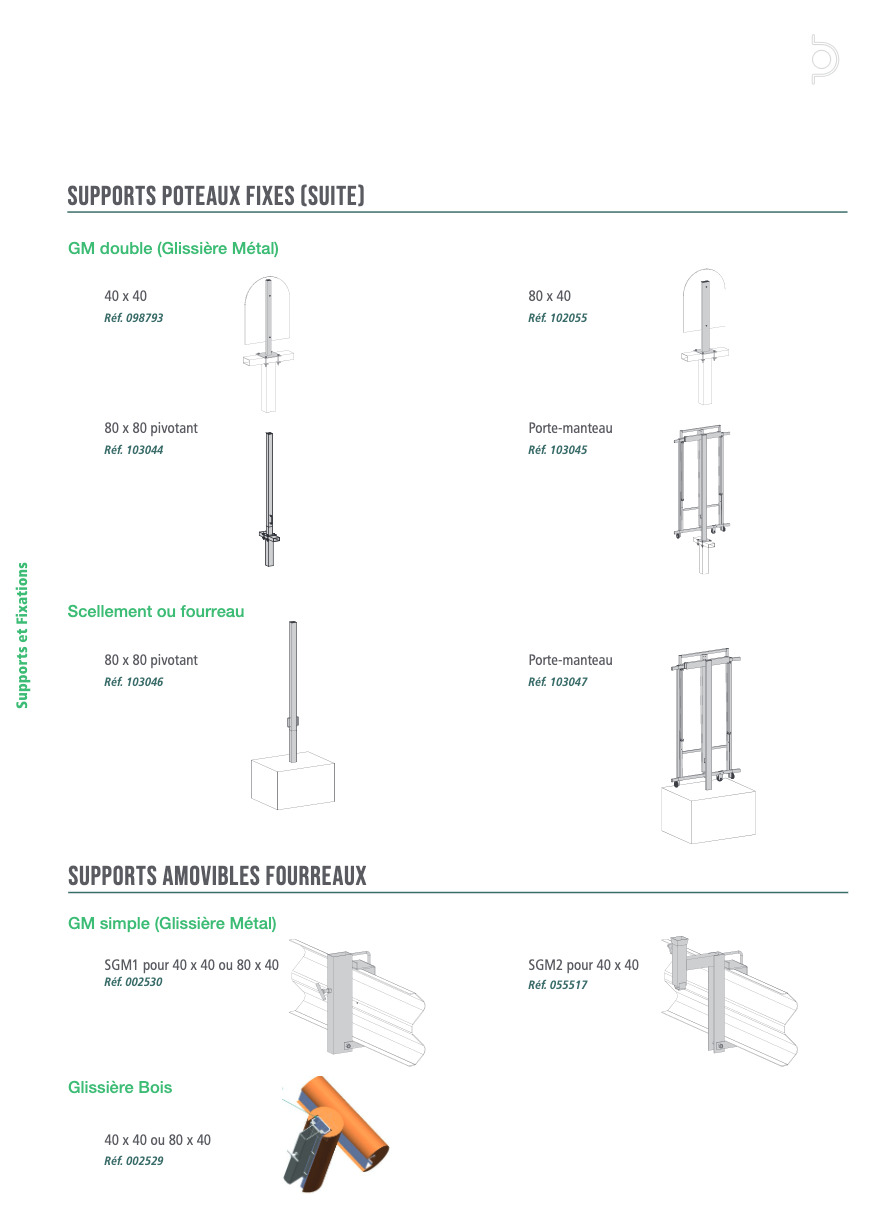 SUPPORTS POTEAUX FIXES (SUITE)

GM double (Glissière Métal)

40 x 40
Réf. 098793

80 x 40
Réf. 102055

80 x 80 pivotant
Réf. 103044

Porte-manteau
Réf. 103045

Scellement ou fourreau

80 x 80 pivotant
Réf. 103046

Porte-manteau
Réf. 103047

SUPPORTS AMOVIBLES FOURREAUX

GM simple (Glissière Métal)

SGM1 pour 40 x 40 ou 80 x 40
Réf. 002530

SGM2 pour 40 x 40
Réf. 055517

Glissière Bois

40 x 40 ou 80 x 40
Réf. 002529

Supports et Fixations