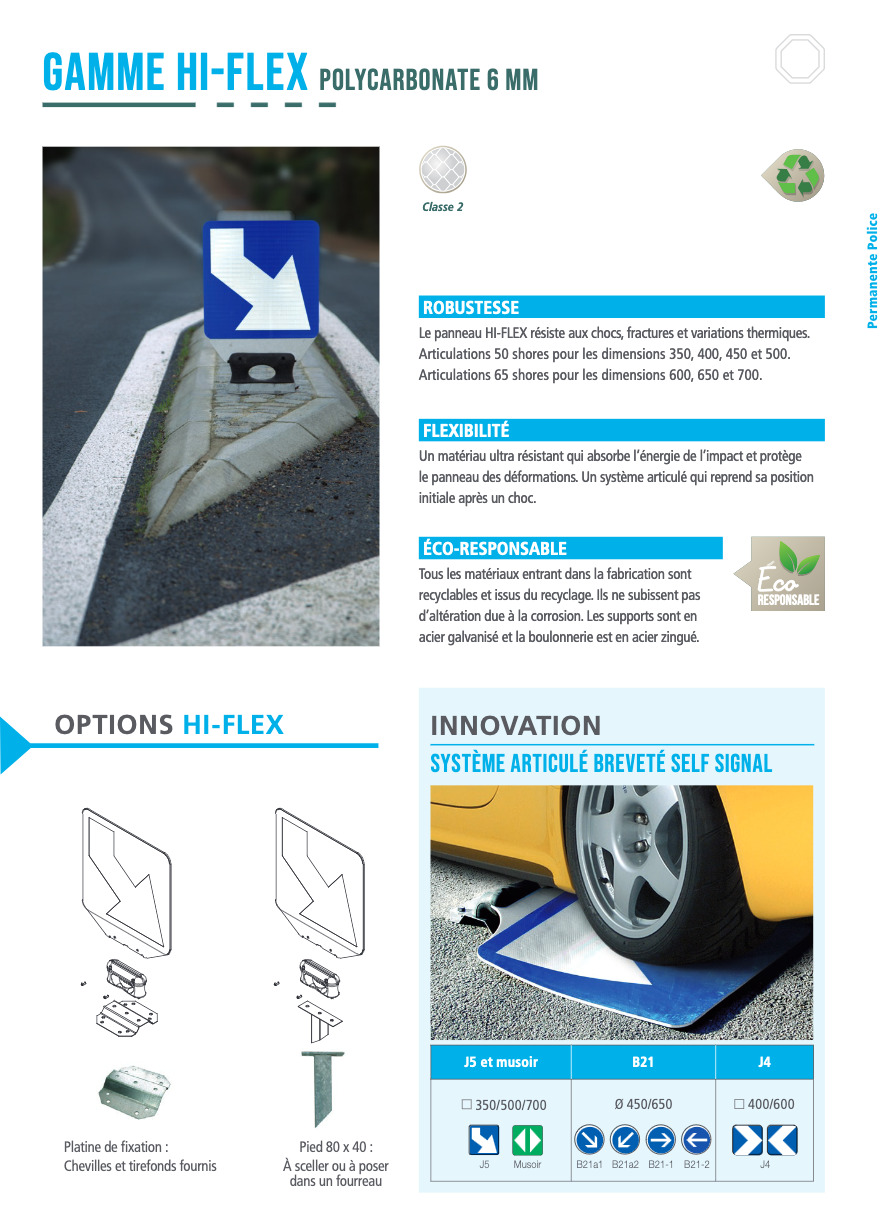 GAMME HI-FLEX POLYCARBONATE 6 MM

Classe 2

Permanente Police

ROBUSTESSE
Le panneau HI-FLEX résiste aux chocs, fractures et variations thermiques. Articulations 50 shores pour les dimensions 350, 400, 450 et 500. Articulations 65 shores pour les dimensions 600, 650 et 700.

FLEXIBILITÉ
Un matériau ultra résistant qui absorbe l'énergie de l'impact et protège le panneau des déformations. Un système articulé qui reprend sa position initiale après un choc.

ÉCO-RESPONSABLE
Tous les matériaux entrant dans la fabrication sont recyclables et issus du recyclage. Ils ne subissent pas d'altération due à la corrosion. Les supports sont en acier galvanisé et la boulonnerie est en acier zingué.

Éco RESPONSABLE

OPTIONS HI-FLEX

Platine de fixation : Chevilles et tirefonds fournis

Pied 80 x 40 : À sceller ou à poser dans un fourreau

INNOVATION
SYSTÈME ARTICULÉ BREVETÉ SELF SIGNAL

| J5 et musoir | B21 | J4 |
|---|---|---|
| ☐ 350/500/700 | Ø 450/650 | ☐ 400/600 |
| J5 Musoir | B21a1 B21a2 B21-1 B21-2 | J4 |